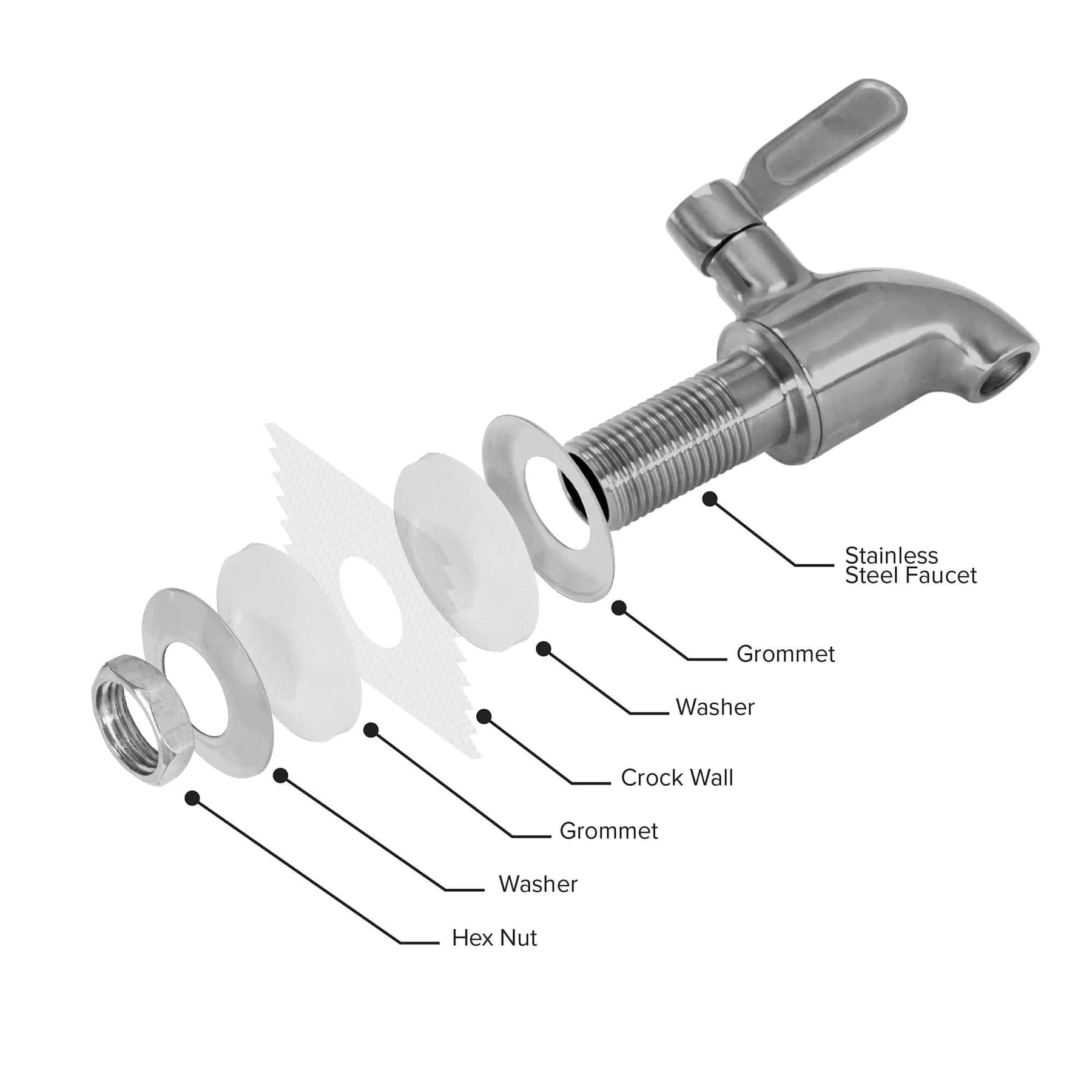 Stainless Steel Faucet

Grommet

Washer

Crock Wall

Grommet

Washer

Hex Nut