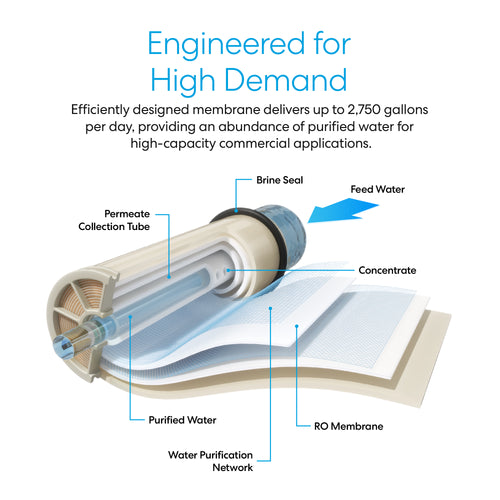 Engineered for High Demand

Efficiently designed membrane delivers up to 2,750 gallons per day, providing an abundance of purified water for high-capacity commercial applications.

Brine Seal

Feed Water

Permeate Collection Tube

Concentrate

Purified Water

RO Membrane

Water Purification Network