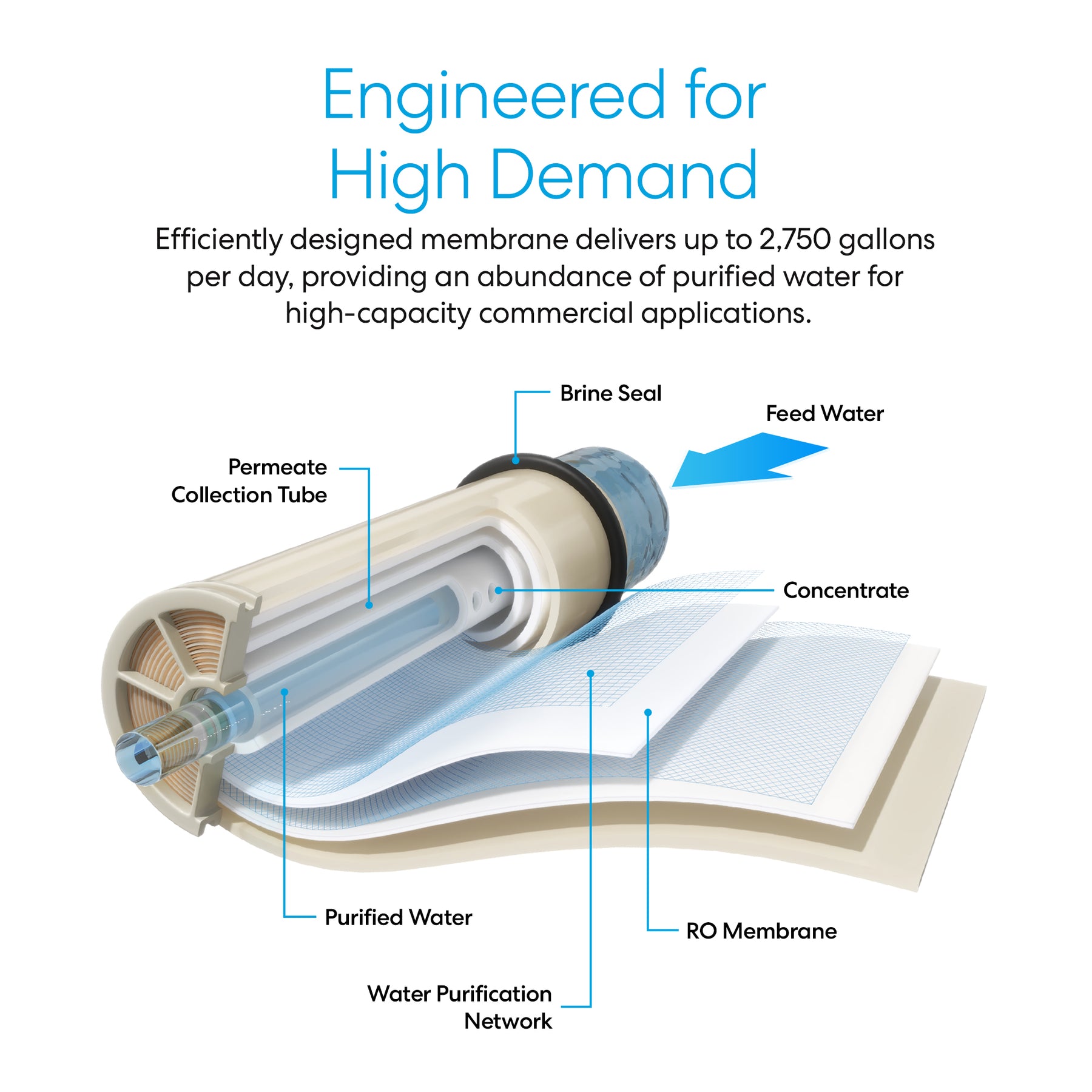 Engineered for High Demand

Efficiently designed membrane delivers up to 2,750 gallons per day, providing an abundance of purified water for high-capacity commercial applications.

Brine Seal

Feed Water

Permeate Collection Tube

Concentrate

Purified Water

RO Membrane

Water Purification Network