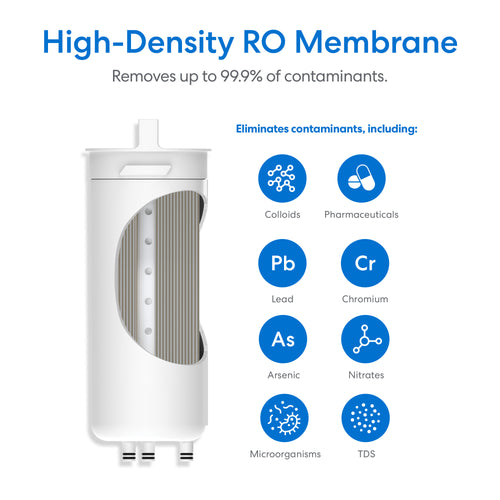 High-Density RO Membrane

Removes up to 99.9% of contaminants.

Eliminates contaminants, including:

Colloids

Pharmaceuticals

Pb

Lead

Cr

Chromium

As

Arsenic

Nitrates

Microorganisms

TDS