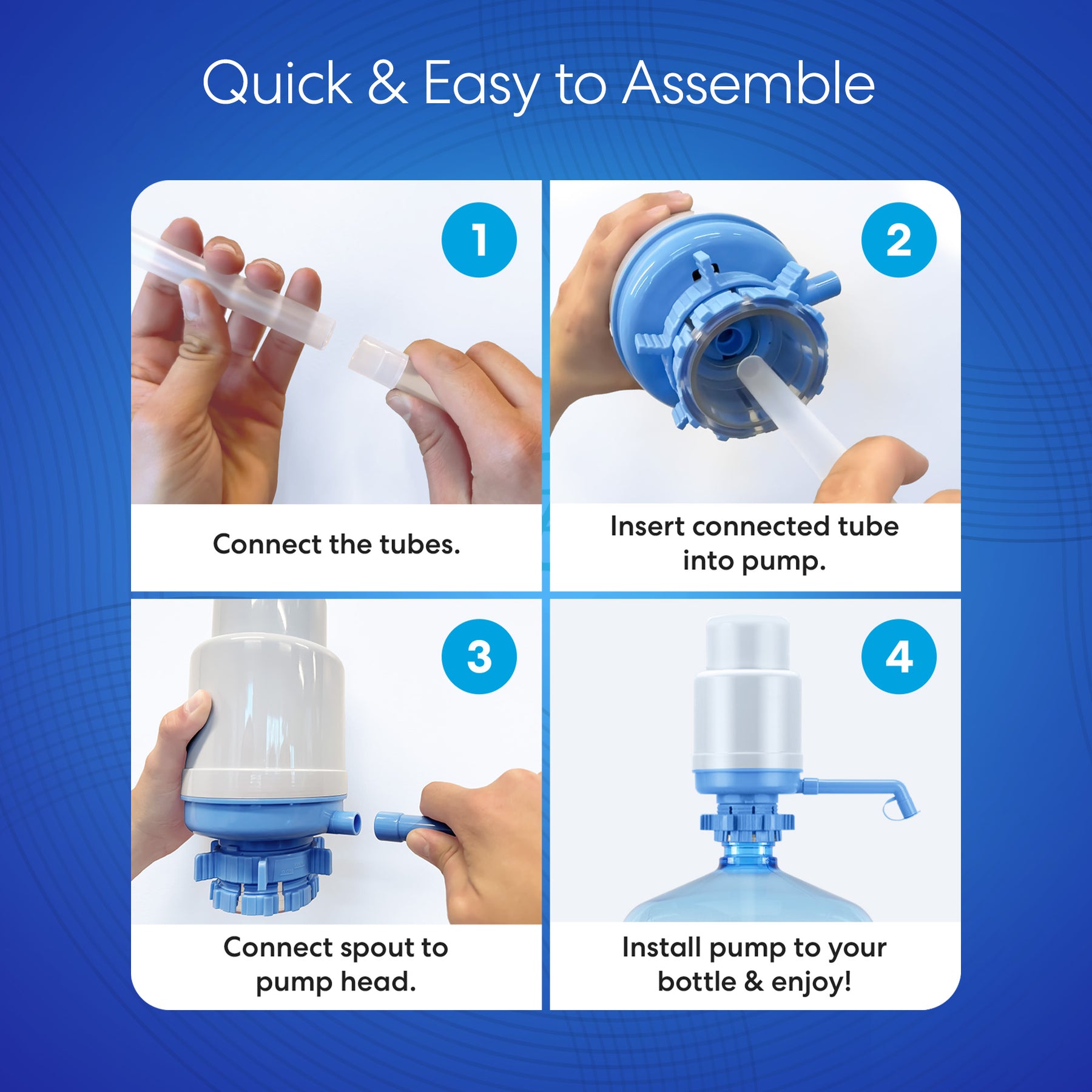 Quick & Easy to Assemble

1

Connect the tubes.

2

Insert connected tube into pump.

3

Connect spout to pump head.

4

Install pump to your bottle & enjoy!