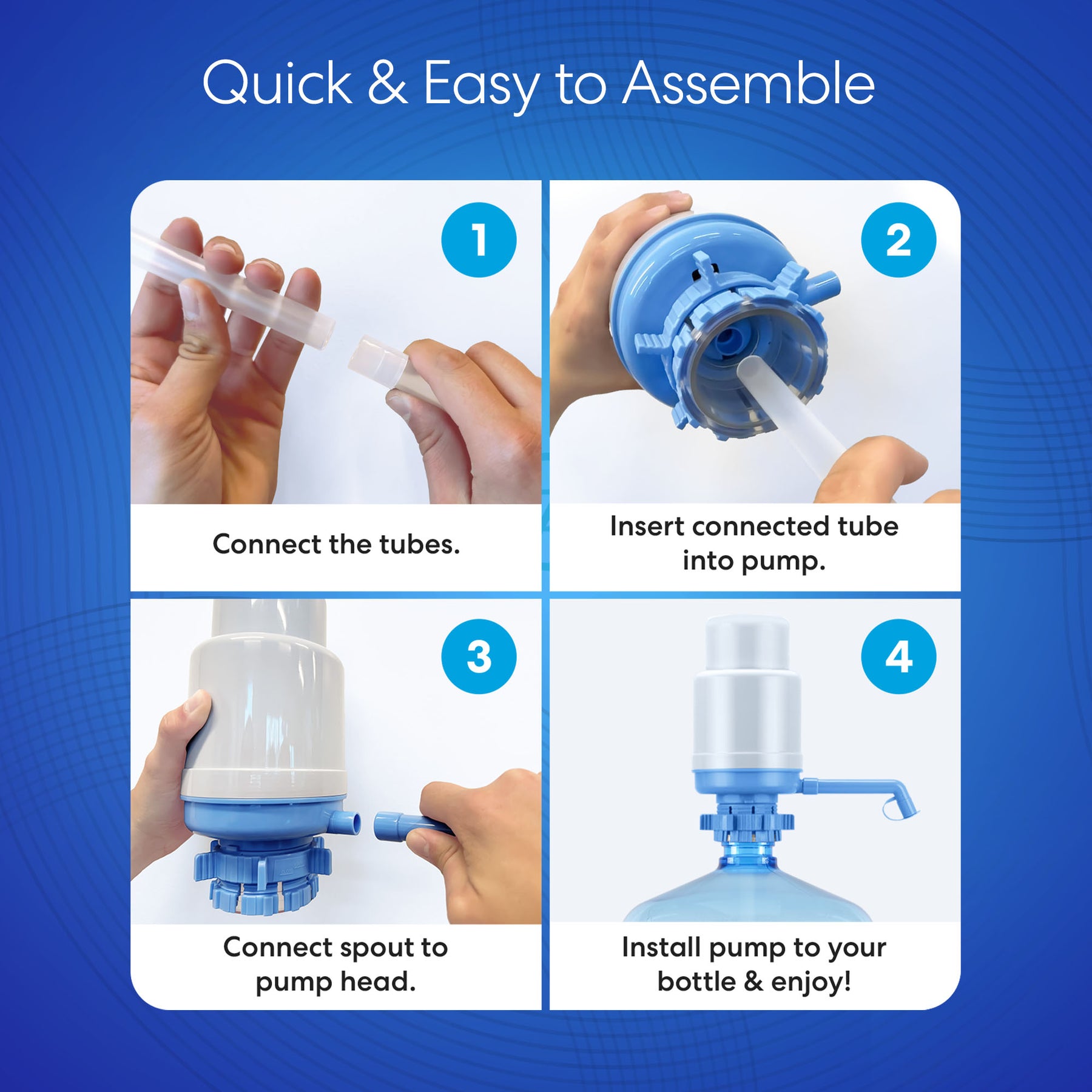 Quick & Easy to Assemble

1

Connect the tubes.

2

Insert connected tube into pump.

3

Connect spout to pump head.

4

Install pump to your bottle & enjoy!