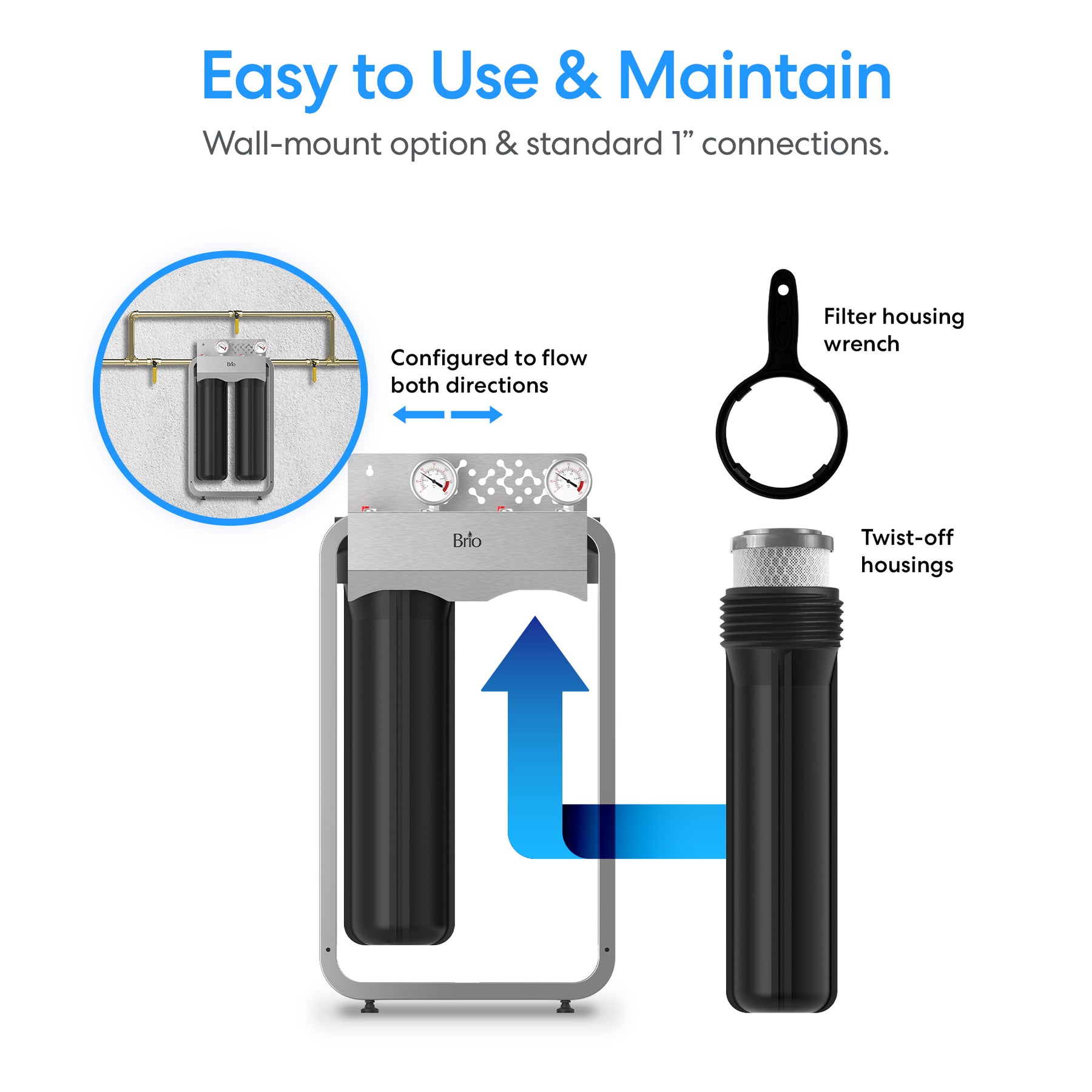 Easy to Use & Maintain

Wall-mount option & standard 1” connections.

Brio

Configured to flow both directions

Filter housing wrench

Brio

Twist-off housings