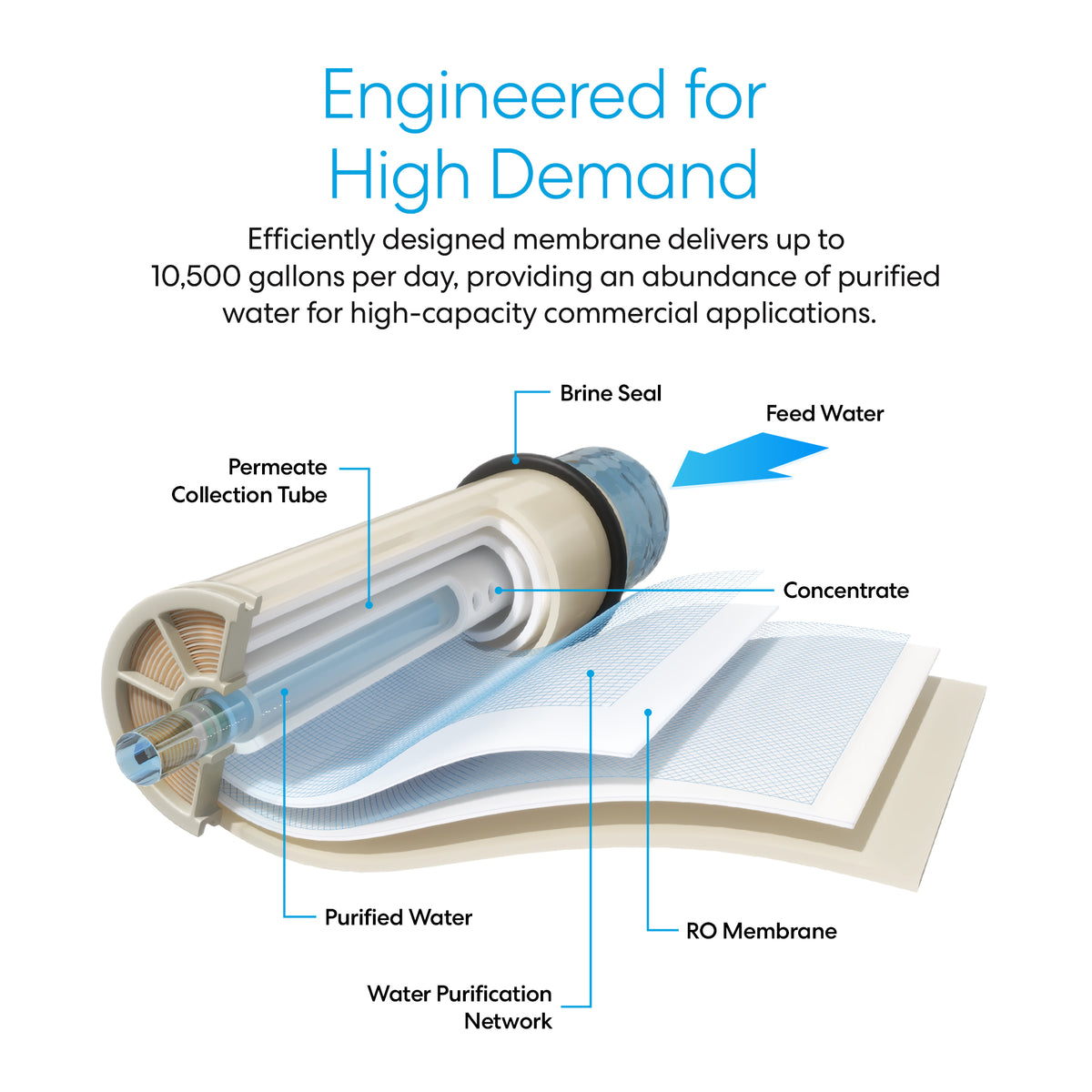 Engineered for High Demand

Efficiently designed membrane delivers up to 10,500 gallons per day, providing an abundance of purified water for high-capacity commercial applications.

Brine Seal

Feed Water

Permeate Collection Tube

Concentrate

Purified Water

RO Membrane

Water Purification Network