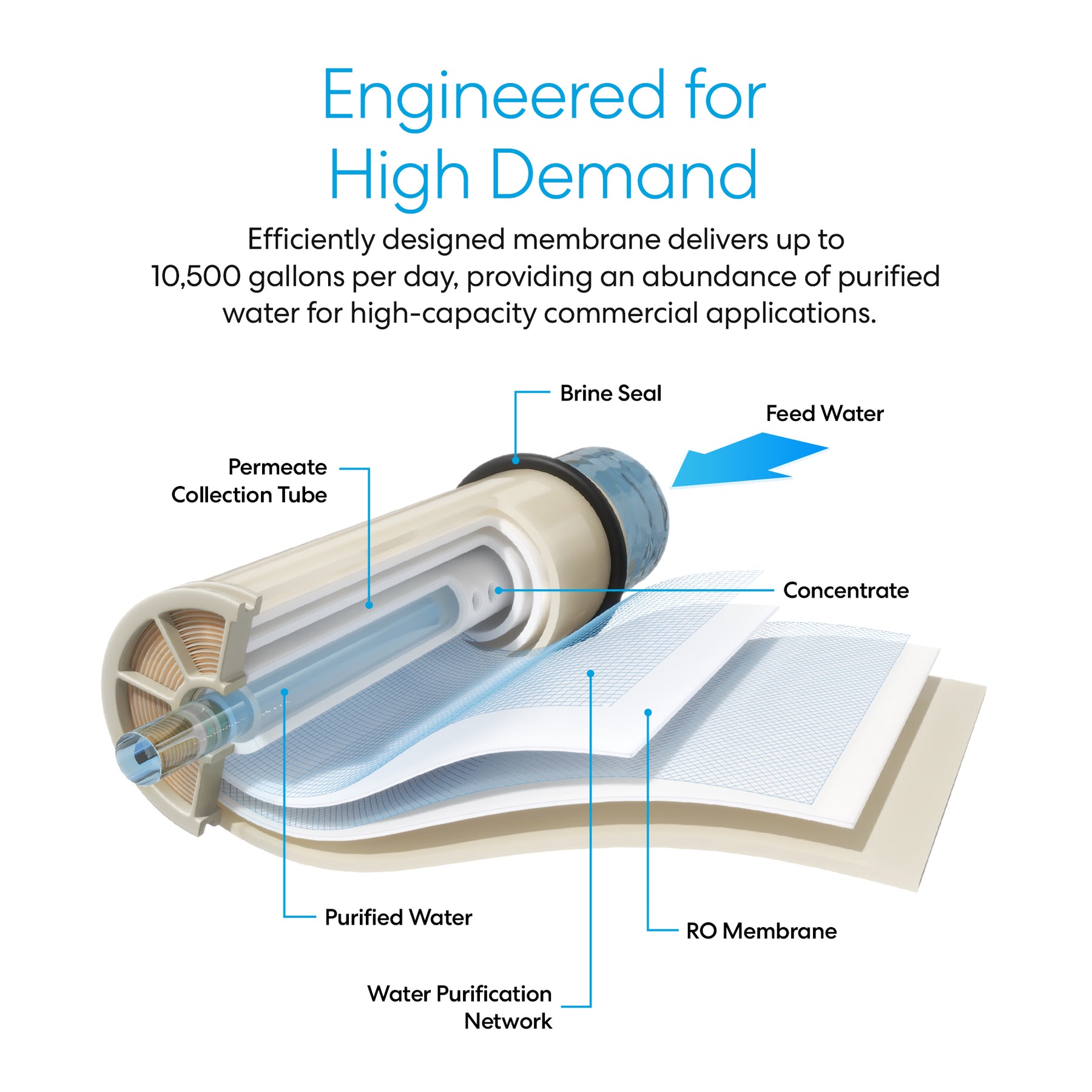 Engineered for High Demand

Efficiently designed membrane delivers up to 10,500 gallons per day, providing an abundance of purified water for high-capacity commercial applications.

Brine Seal

Feed Water

Permeate Collection Tube

Concentrate

Purified Water

RO Membrane

Water Purification Network