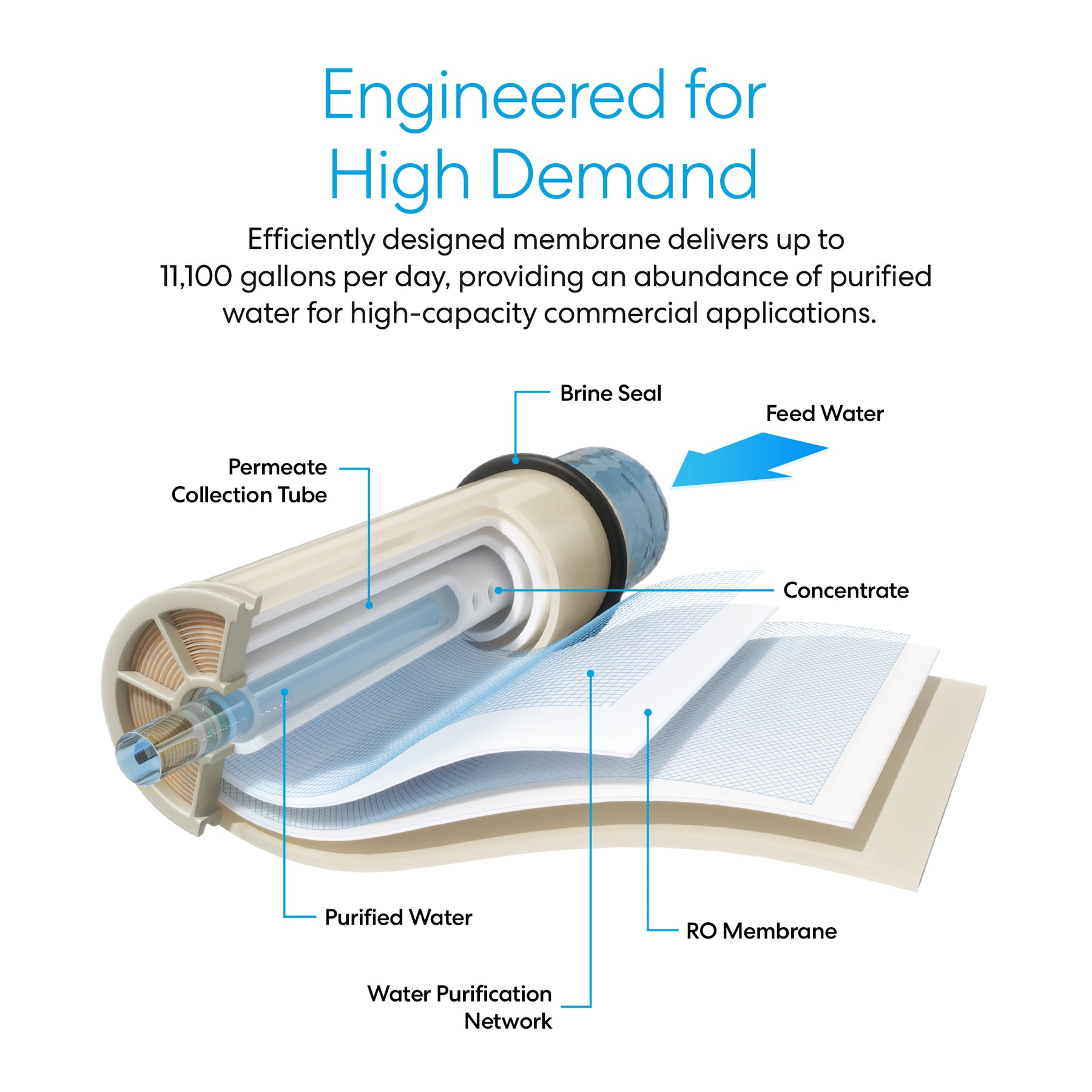 Engineered for High Demand

Efficiently designed membrane delivers up to 11,100 gallons per day, providing an abundance of purified water for high-capacity commercial applications.

Brine Seal

Feed Water

Permeate Collection Tube

Concentrate

Purified Water

RO Membrane

Water Purification Network