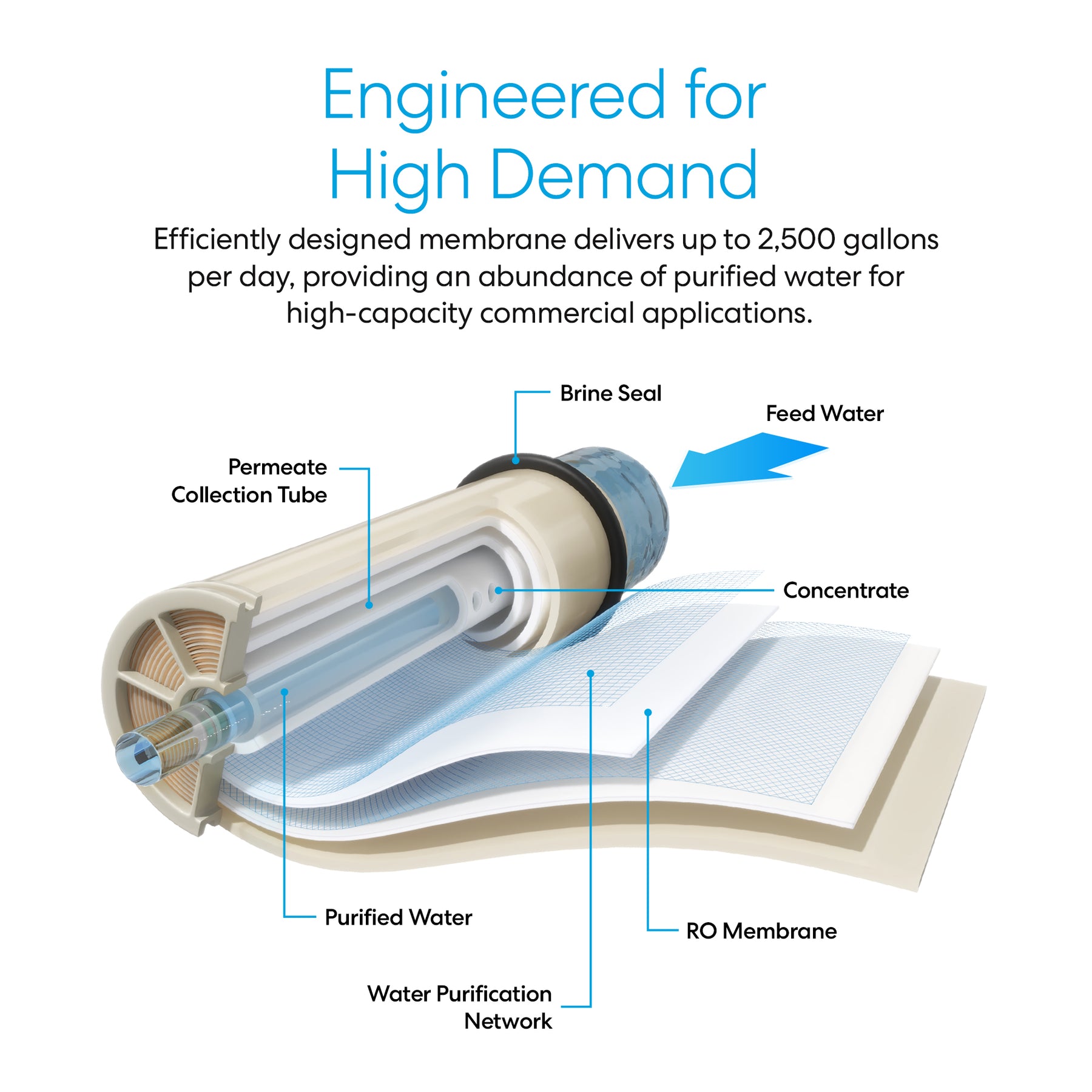 Engineered for High Demand

Efficiently designed membrane delivers up to 2,500 gallons per day, providing an abundance of purified water for high-capacity commercial applications.

Brine Seal

Feed Water

Permeate Collection Tube

Concentrate

Purified Water

RO Membrane

Water Purification Network