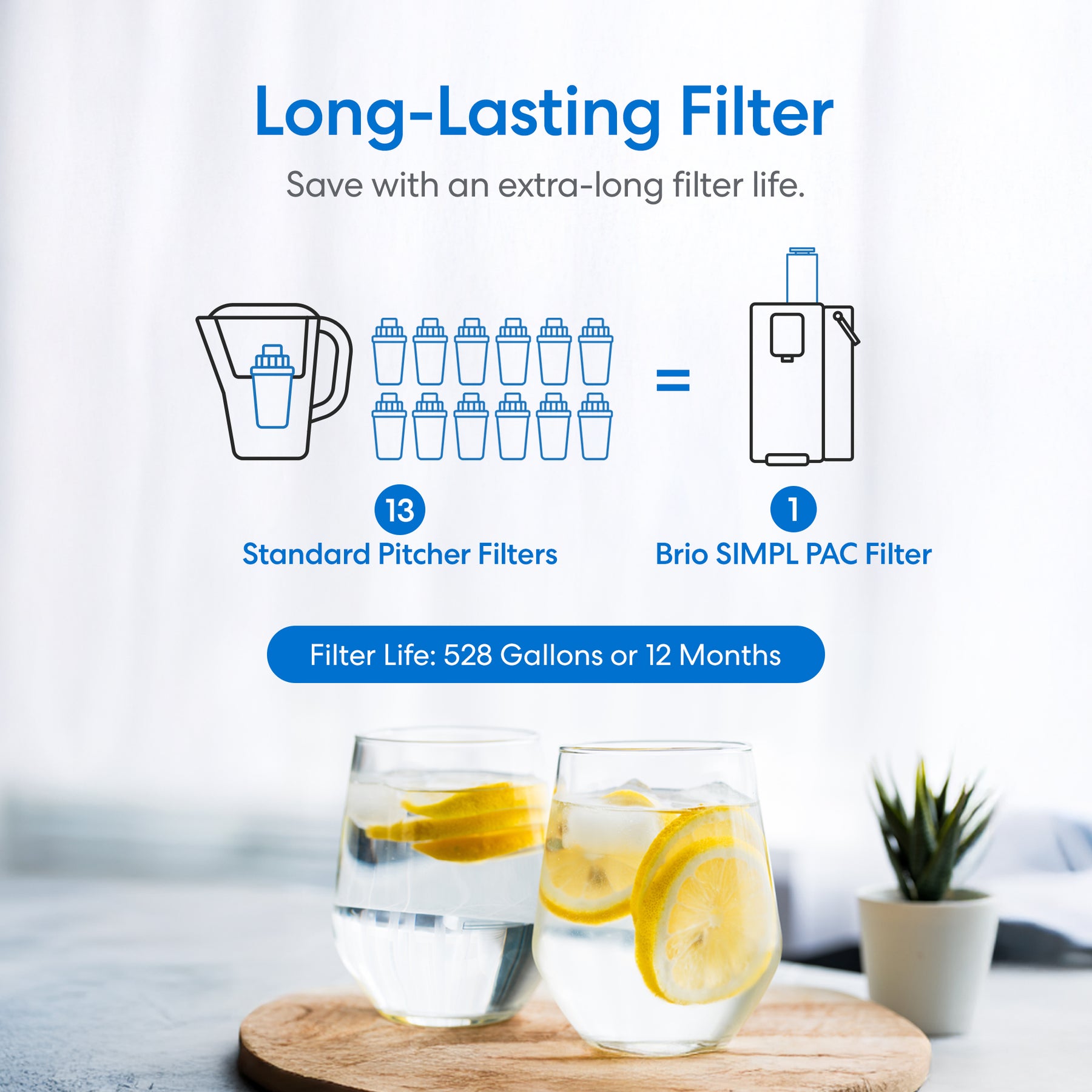 Long-Lasting Filter

Save with an extra-long filter life.

=

13
Standard Pitcher Filters

1
Brio SIMPL PAC Filter

Filter Life: 528 Gallons or 12 Months