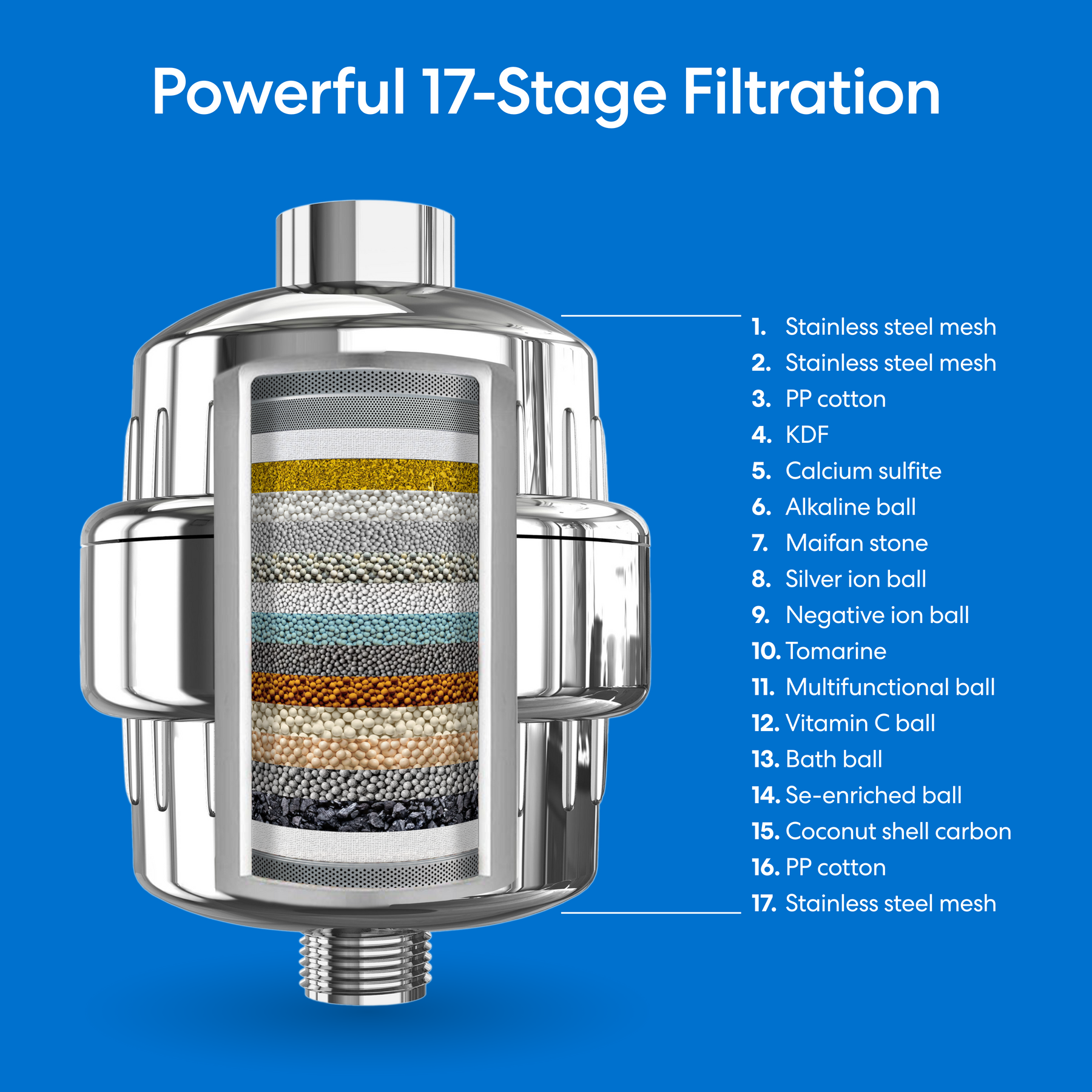 Powerful 17-Stage Filtration

1. Stainless steel mesh
2. Stainless steel mesh
3. PP cotton
4. KDF
5. Calcium sulfite
6. Alkaline ball
7. Maifan stone
8. Silver ion ball
9. Negative ion ball
10. Tomarine
11. Multifunctional ball
12. Vitamin C ball
13. Bath ball
14. Se-enriched ball
15. Coconut shell carbon
16. PP cotton
17. Stainless steel mesh