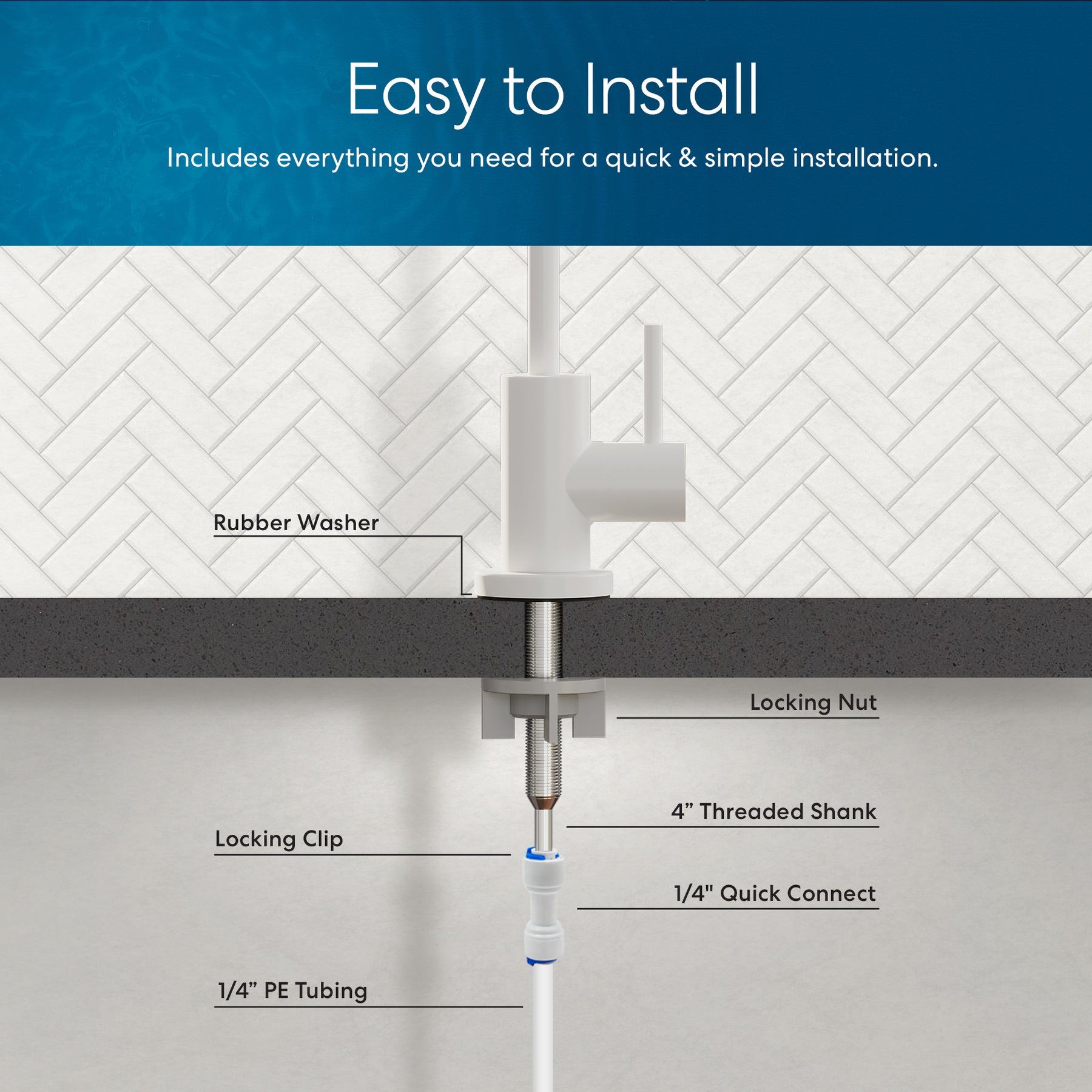 Easy to Install

Includes everything you need for a quick & simple installation.

Rubber Washer

Locking Nut

4” Threaded Shank

Locking Clip

1/4" Quick Connect

1/4” PE Tubing