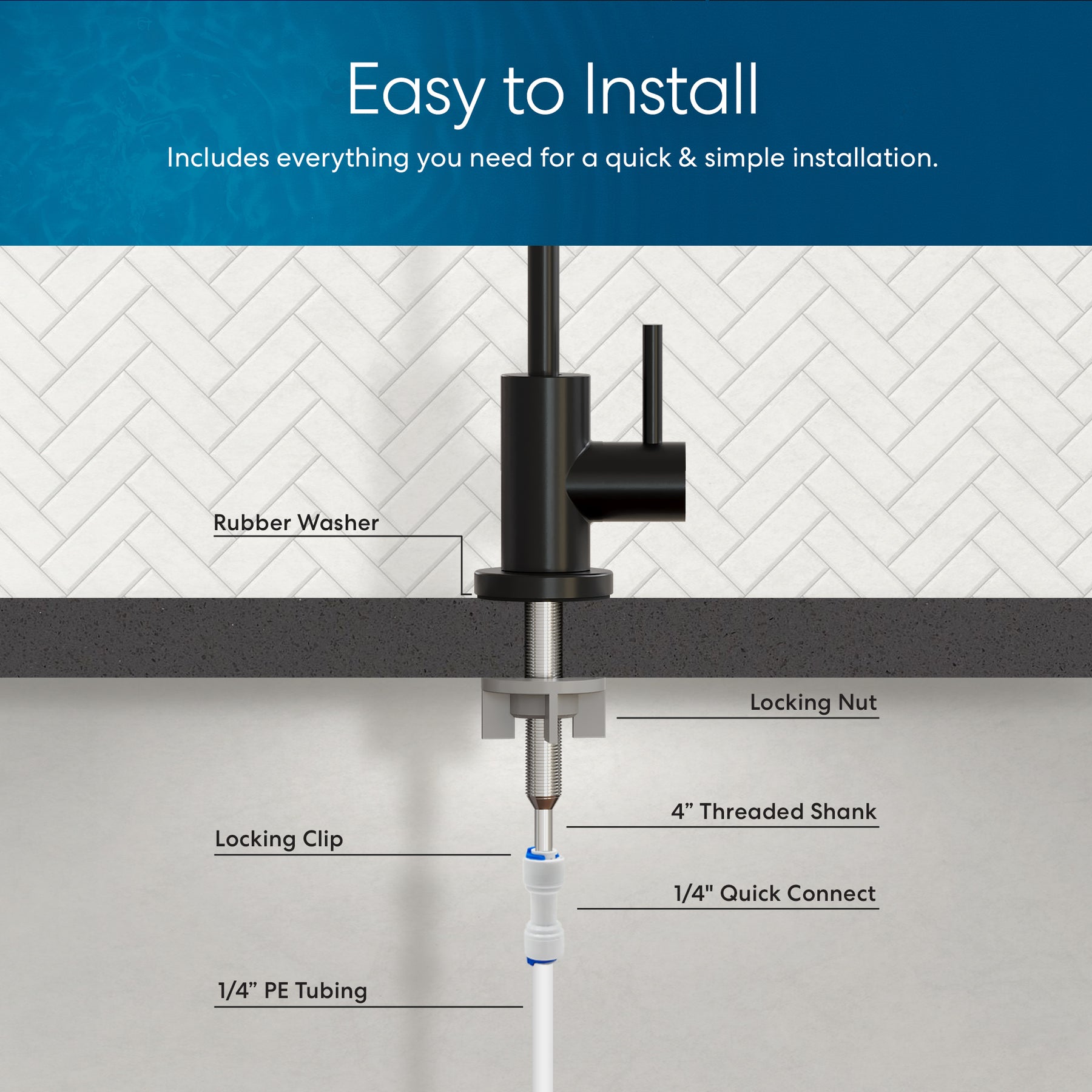 Easy to Install

Includes everything you need for a quick & simple installation.

Rubber Washer

Locking Nut

4” Threaded Shank

Locking Clip

1/4" Quick Connect

1/4” PE Tubing