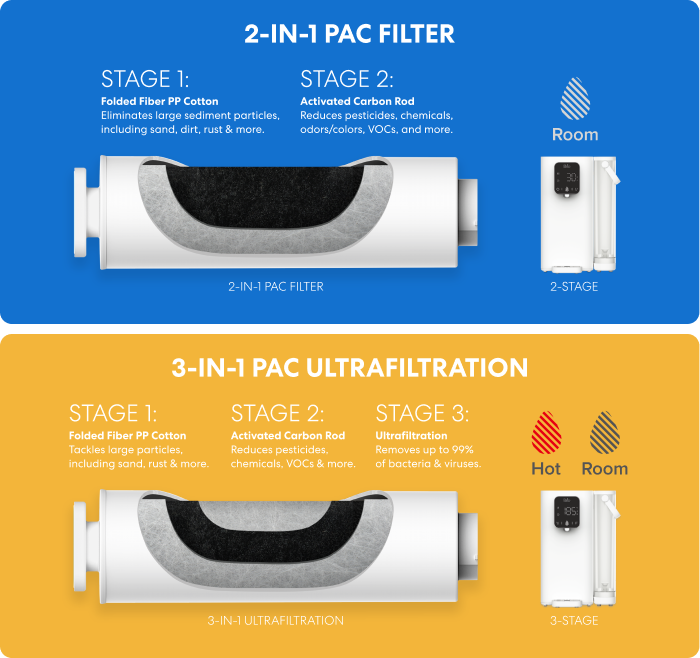 2-IN-1 PAC FILTER

STAGE 1:
Folded Fiber PP Cotton
Eliminates large sediment particles, including sand, dirt, rust & more.

STAGE 2:
Activated Carbon Rod
Reduces pesticides, chemicals, odors/colors, VOCs, and more.

Room

30

2-IN-1 PAC FILTER

2-STAGE

3-IN-1 PAC ULTRAFILTRATION

STAGE 1:
Folded Fiber PP Cotton
Tackles large particles, including sand, rust & more.

STAGE 2:
Activated Carbon Rod
Reduces pesticides, chemicals, VOCs & more.

STAGE 3:
Ultrafiltration
Removes up to 99% of bacteria & viruses.

Hot

Room

185

3-IN-1 ULTRAFILTRATION

3-STAGE