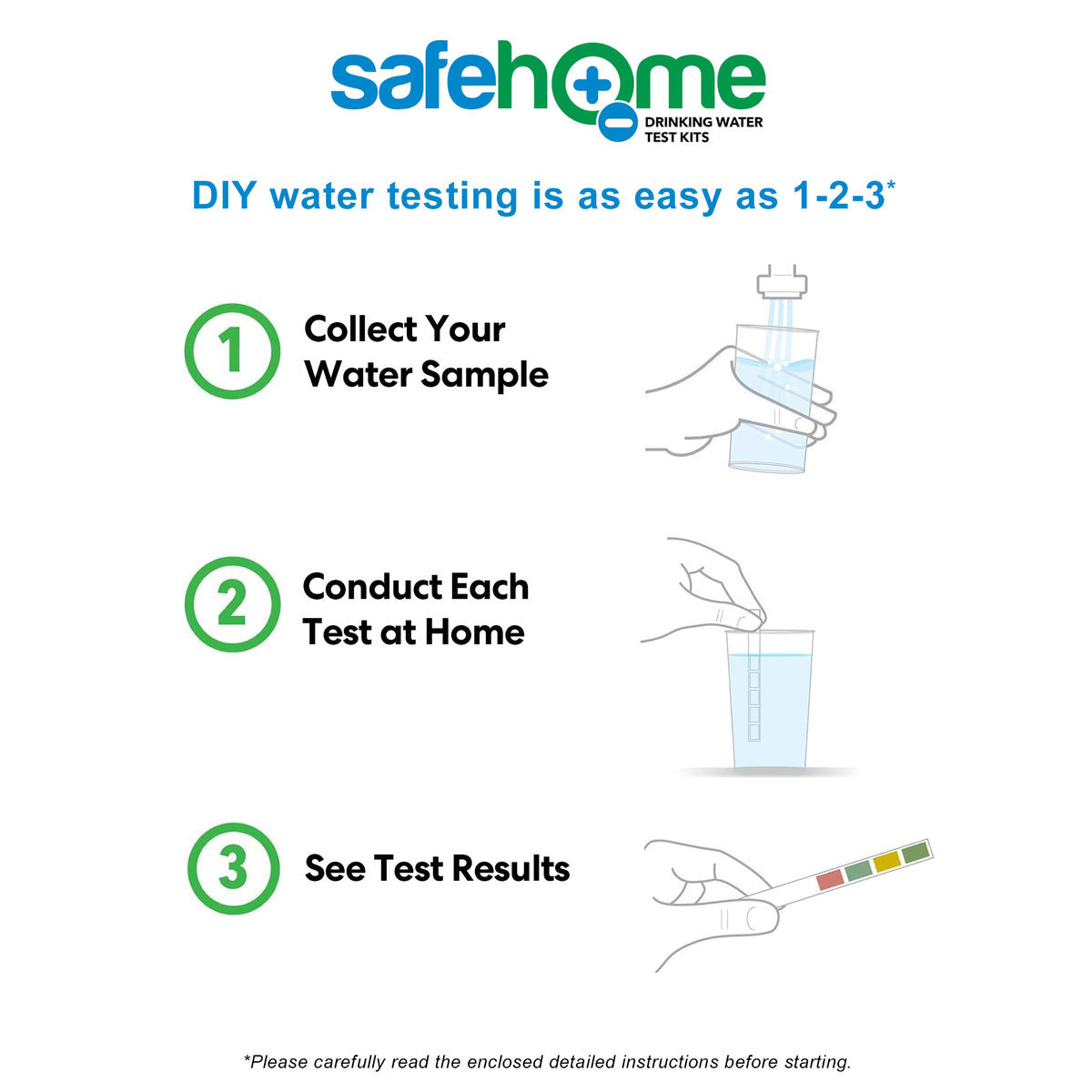 safehome
DRINKING WATER TEST KITS

DIY water testing is as easy as 1-2-3*

1 Collect Your Water Sample

2 Conduct Each Test at Home

3 See Test Results

*Please carefully read the enclosed detailed instructions before starting.