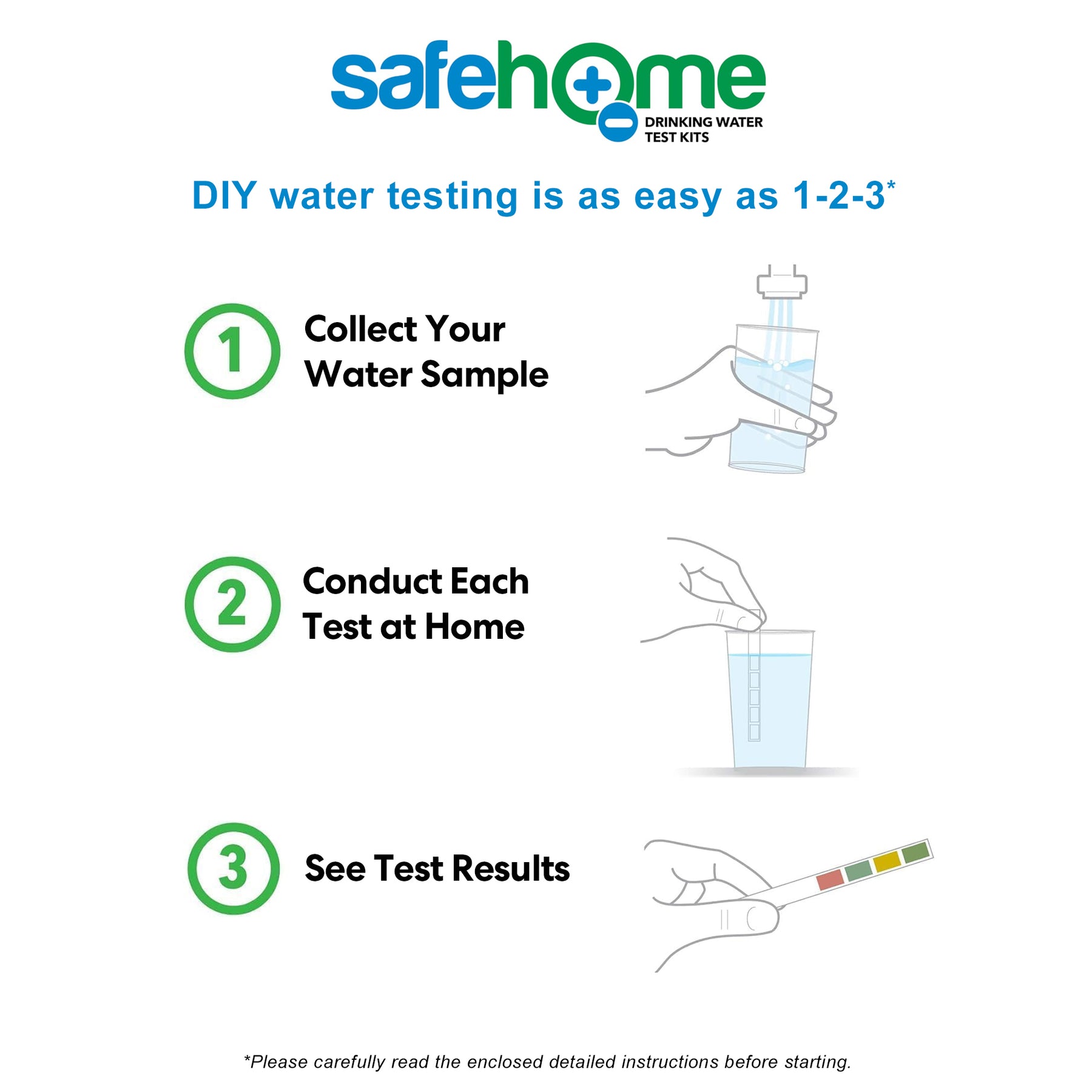 safehome
DRINKING WATER TEST KITS

DIY water testing is as easy as 1-2-3*

1 Collect Your Water Sample

2 Conduct Each Test at Home

3 See Test Results

*Please carefully read the enclosed detailed instructions before starting.